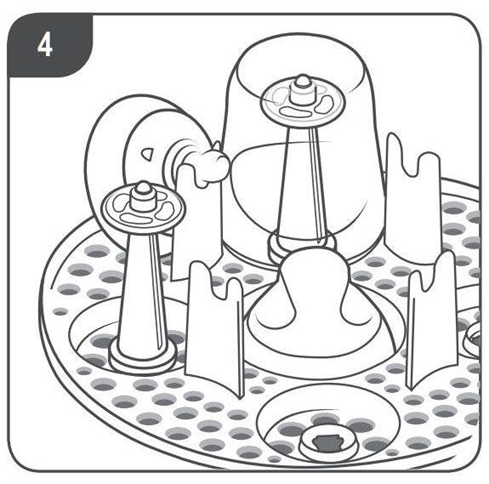 4